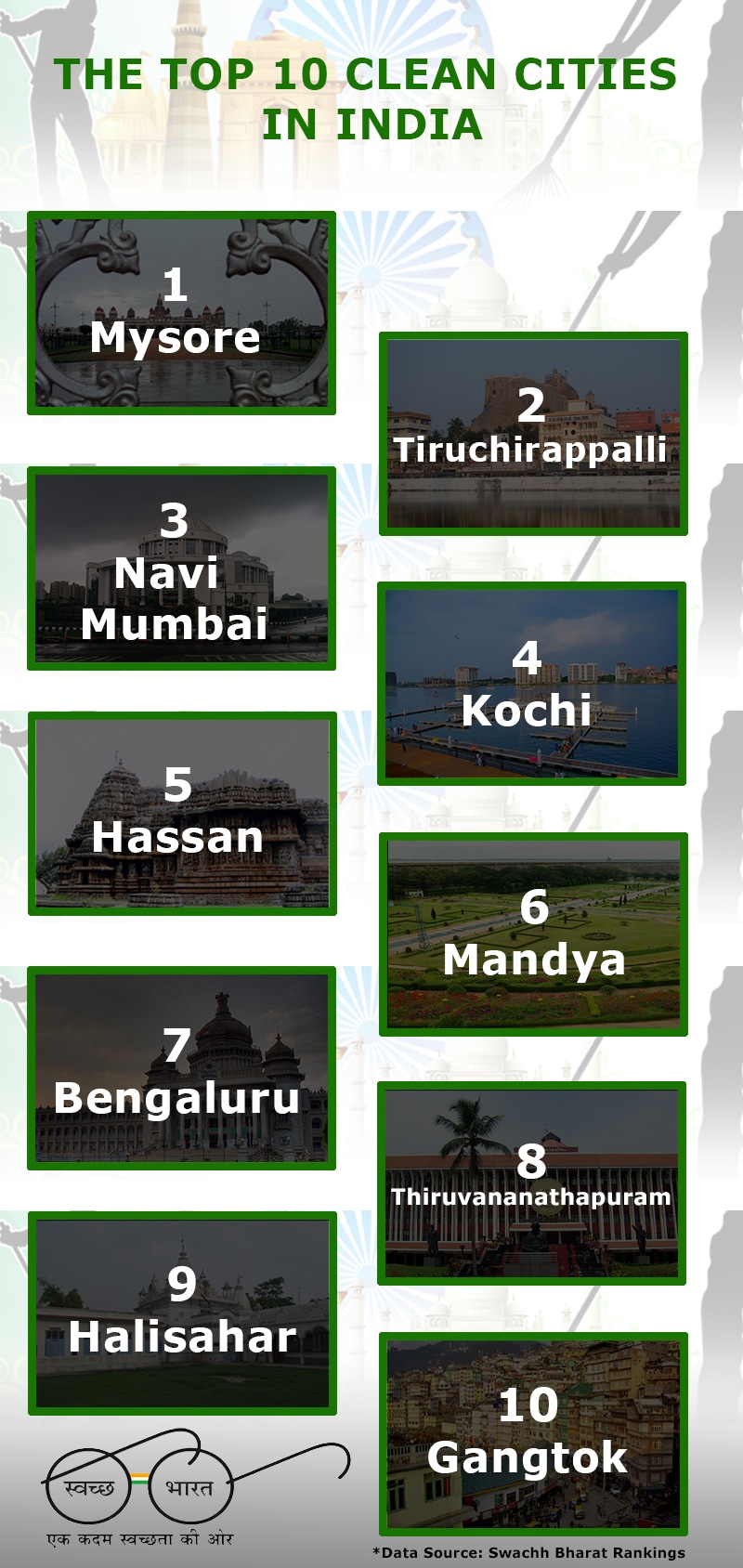 THE TOP 10 CLEAN CITIES IN INDIA

1
Mysore

2
Tiruchirappalli

3
Navi Mumbai

4
Kochi

5
Hassan

6
Mandya

7
Bengaluru

8
Thiruvananathapuram

9
Halisahar

10
Gangtok

स्वच्छ भारत
एक कदम स्वच्छता की ओर

*Data Source: Swachh Bharat Rankings