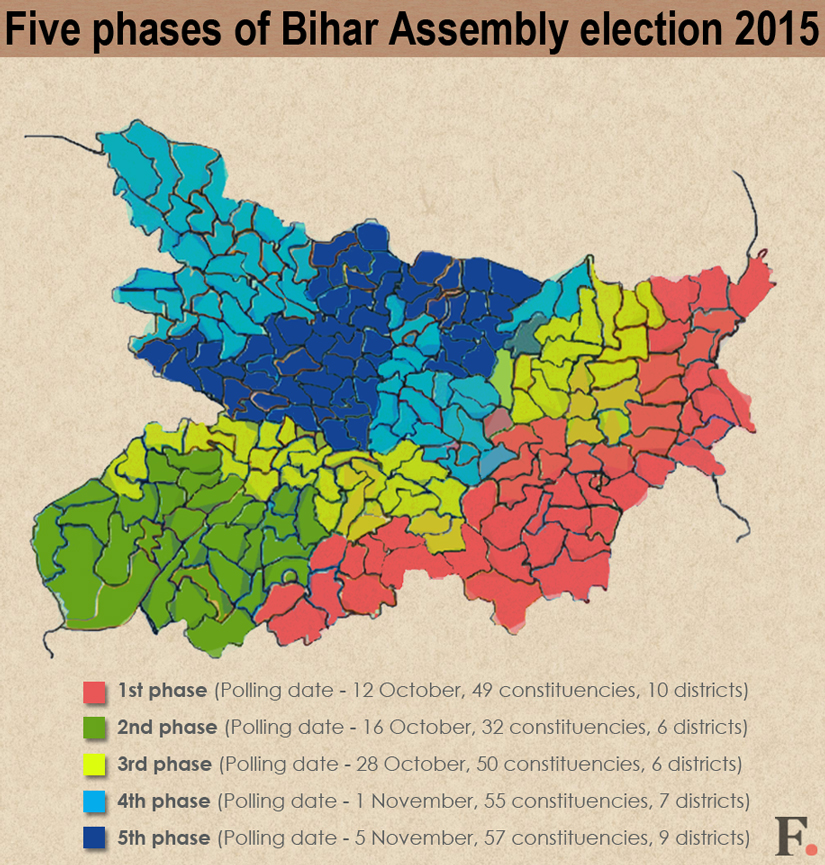 Five phases of Bihar Assembly election 2015

1st phase (Polling date - 12 October, 49 constituencies, 10 districts)

2nd phase (Polling date - 16 October, 32 constituencies, 6 districts)

3rd phase (Polling date - 28 October, 50 constituencies, 6 districts)

4th phase (Polling date - 1 November, 55 constituencies, 7 districts)

5th phase (Polling date - 5 November, 57 constituencies, 9 districts)

F.