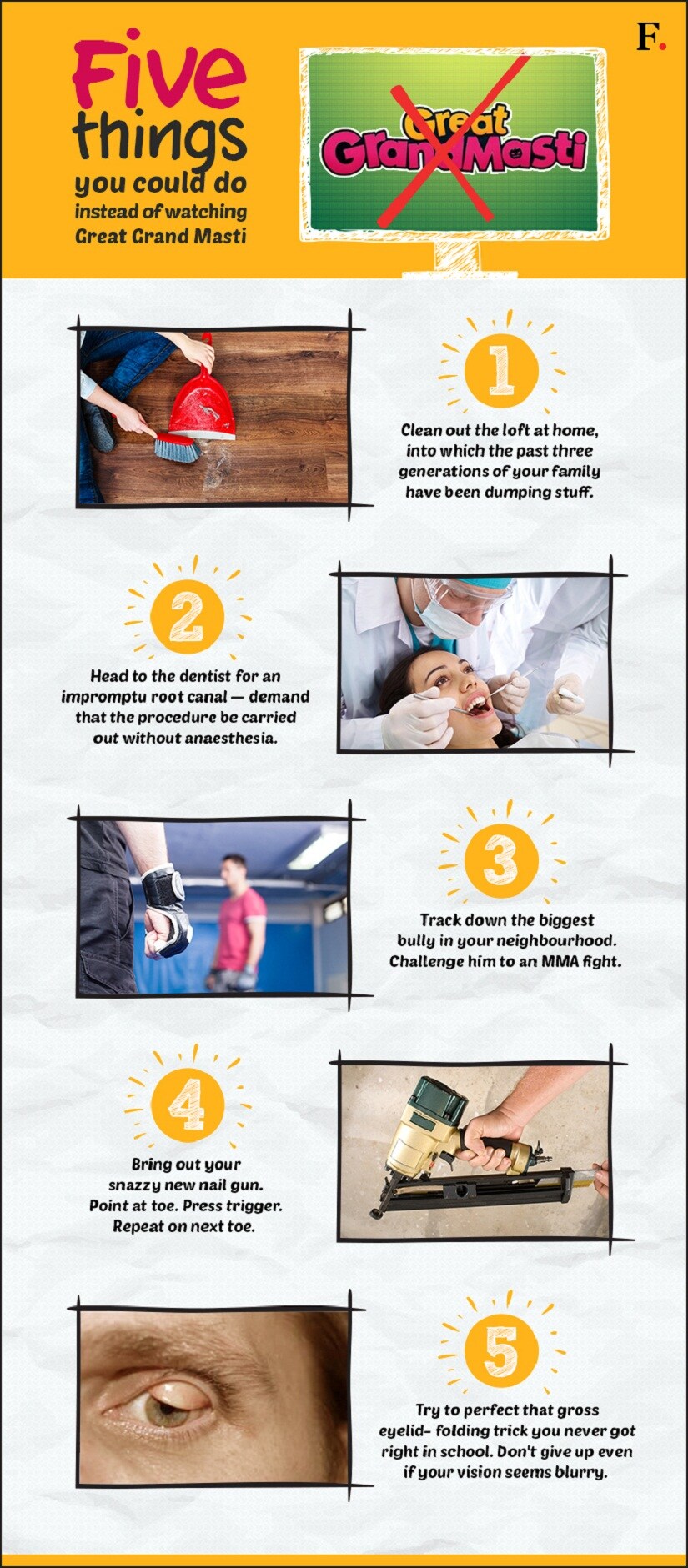 Five things you could do instead of watching Great Grand Masti

F.

Great Grand Masti

1

Clean out the loft at home, into which the past three generations of your family have been dumping stuff.

2

Head to the dentist for an impromptu root canal — demand that the procedure be carried out without anaesthesia.

3

Track down the biggest bully in your neighbourhood. Challenge him to an MMA fight.

4

Bring out your snazzy new nail gun. Point at toe. Press trigger. Repeat on next toe.

5

Try to perfect that gross eyelid- folding trick you never got right in school. Don't give up even if your vision seems blurry.