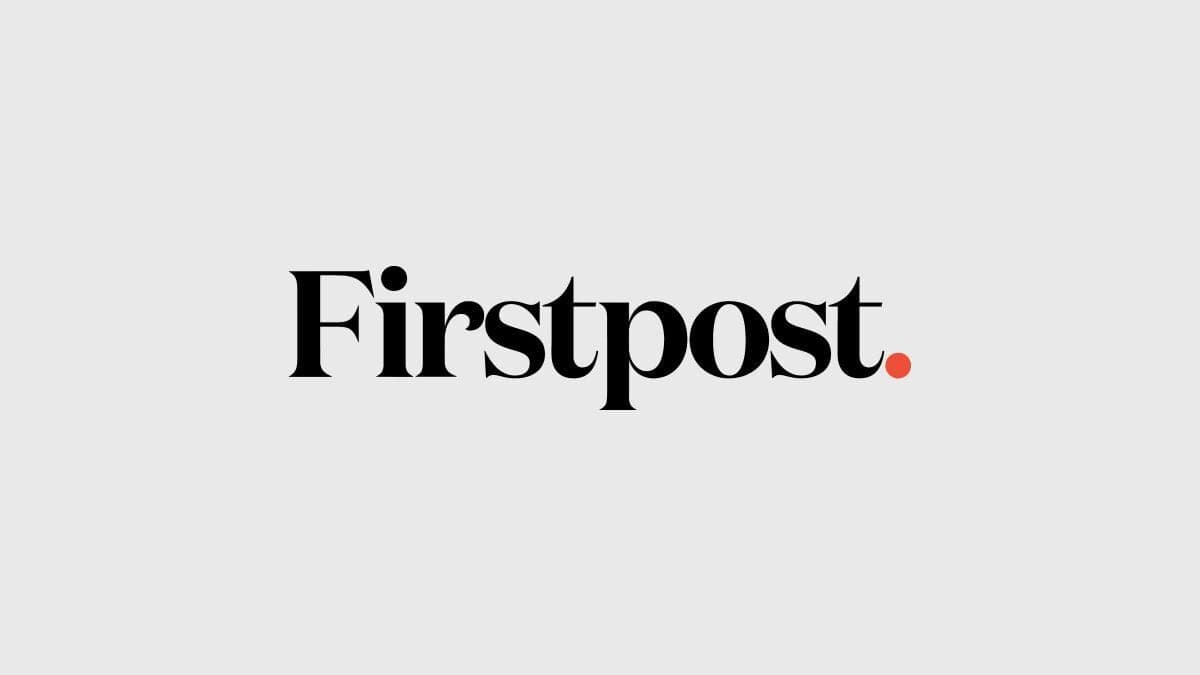 Firstpost.